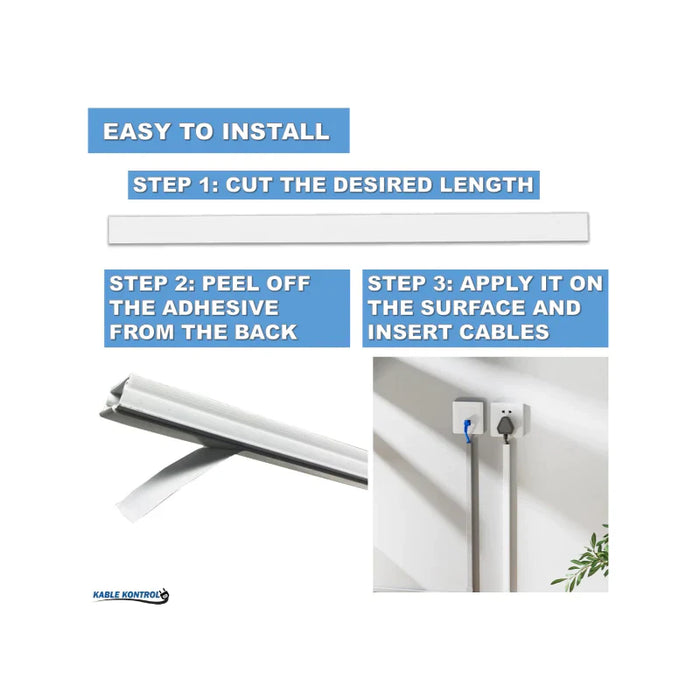 EASY TO INSTALL

STEP 1: CUT THE DESIRED LENGTH

STEP 2: PEEL OFF THE ADHESIVE FROM THE BACK

STEP 3: APPLY IT ON THE SURFACE AND INSERT CABLES

KABLE KONTROL